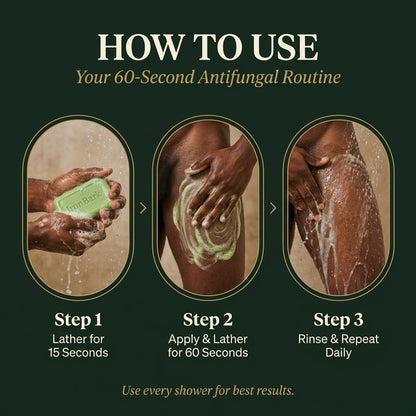 HOW TO USE
Your 60-Second Antifungal Routine

IronBark

Step 1
Lather for 15 Seconds

Step 2
Apply & Lather for 60 Seconds

Step 3
Rinse & Repeat Daily

Use every shower for best results.