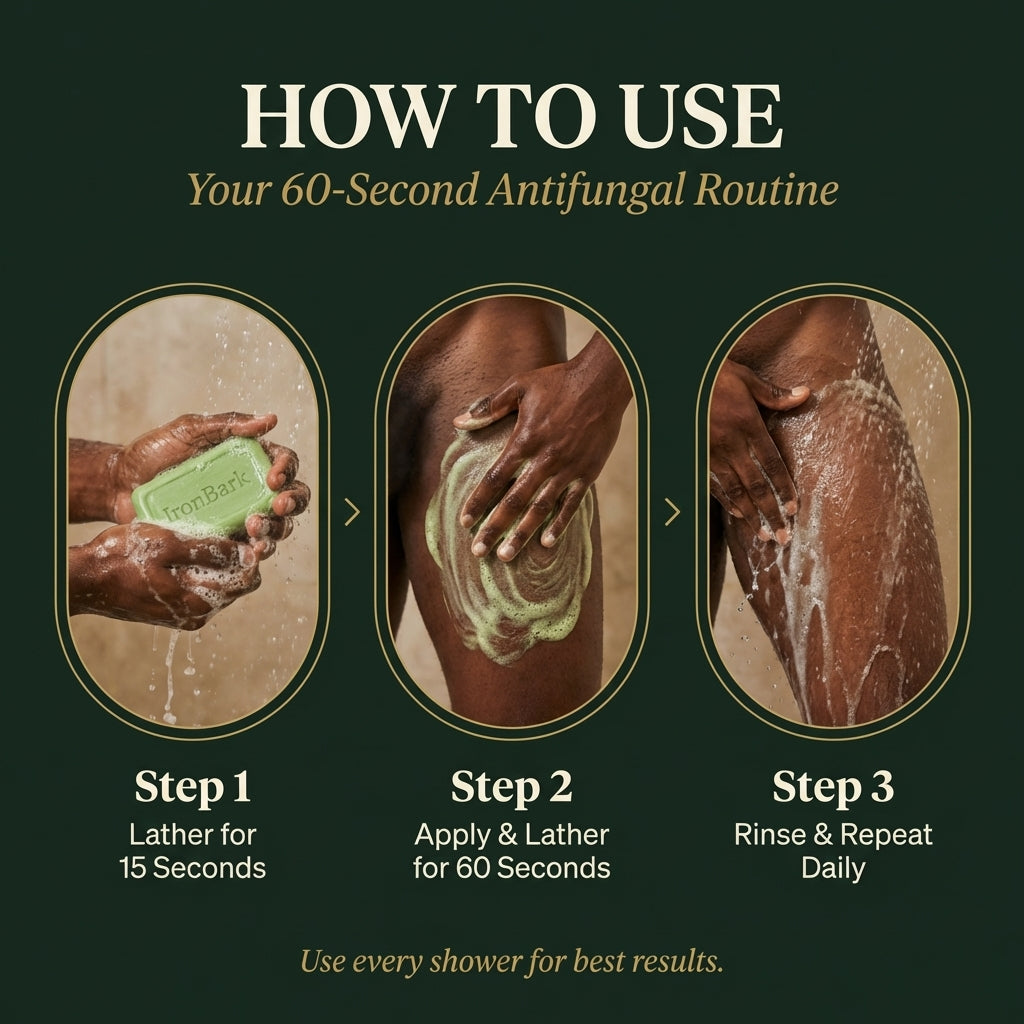 HOW TO USE
Your 60-Second Antifungal Routine

IronBark

Step 1
Lather for 15 Seconds

Step 2
Apply & Lather for 60 Seconds

Step 3
Rinse & Repeat Daily

Use every shower for best results.